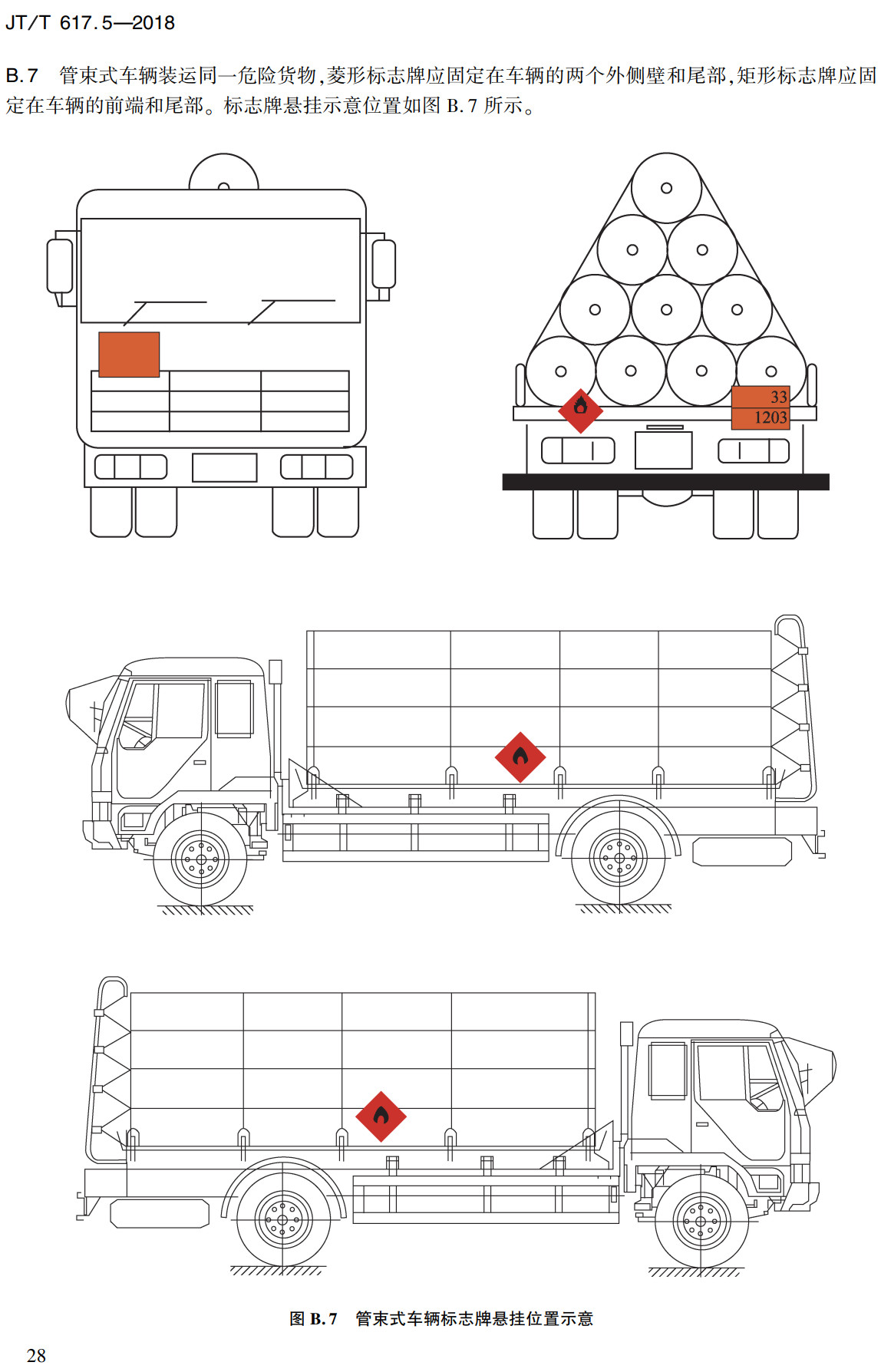 JT/T 617.5—2018

B.7 管束式车辆装运同一危险货物，菱形标志牌应固定在车辆的两个外侧壁和尾部，矩形标志牌应固定在车辆的前端和尾部。标志牌悬挂示意位置如图 B.7 所示。

33
1203

图 B.7 管束式车辆标志牌悬挂位置示意

28